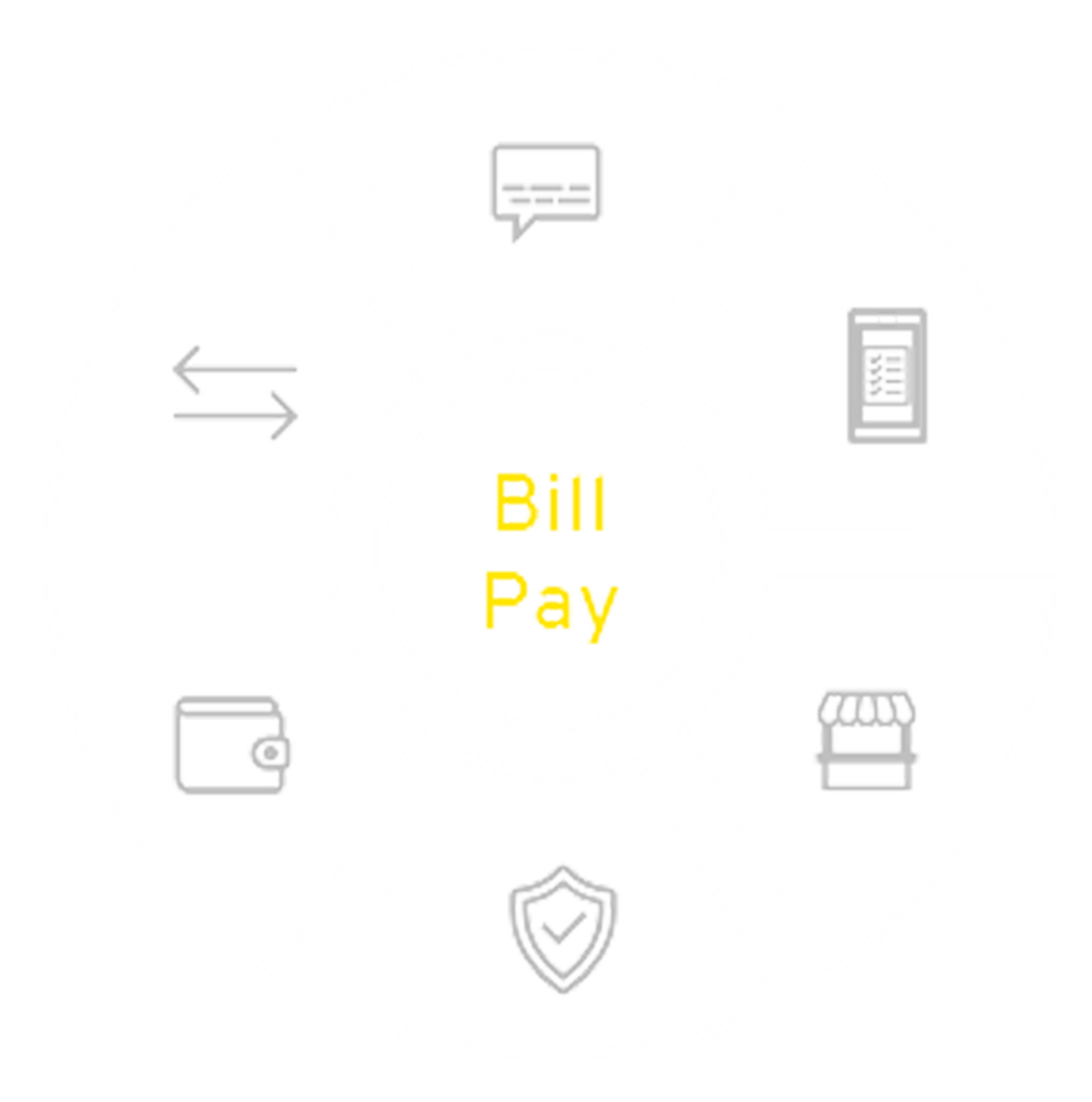 Bill
Pay