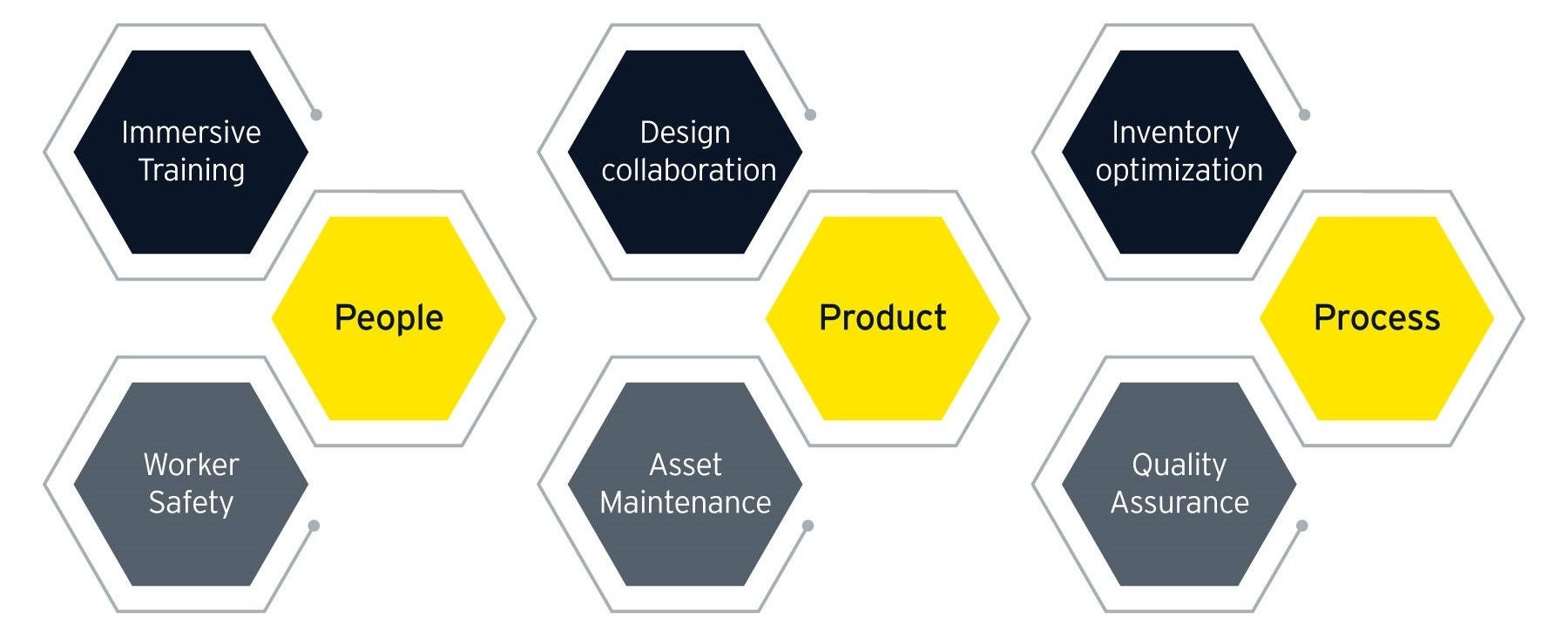 Immersive Training

People

Worker Safety

Design collaboration

Product

Asset Maintenance

Inventory optimization

Process

Quality Assurance