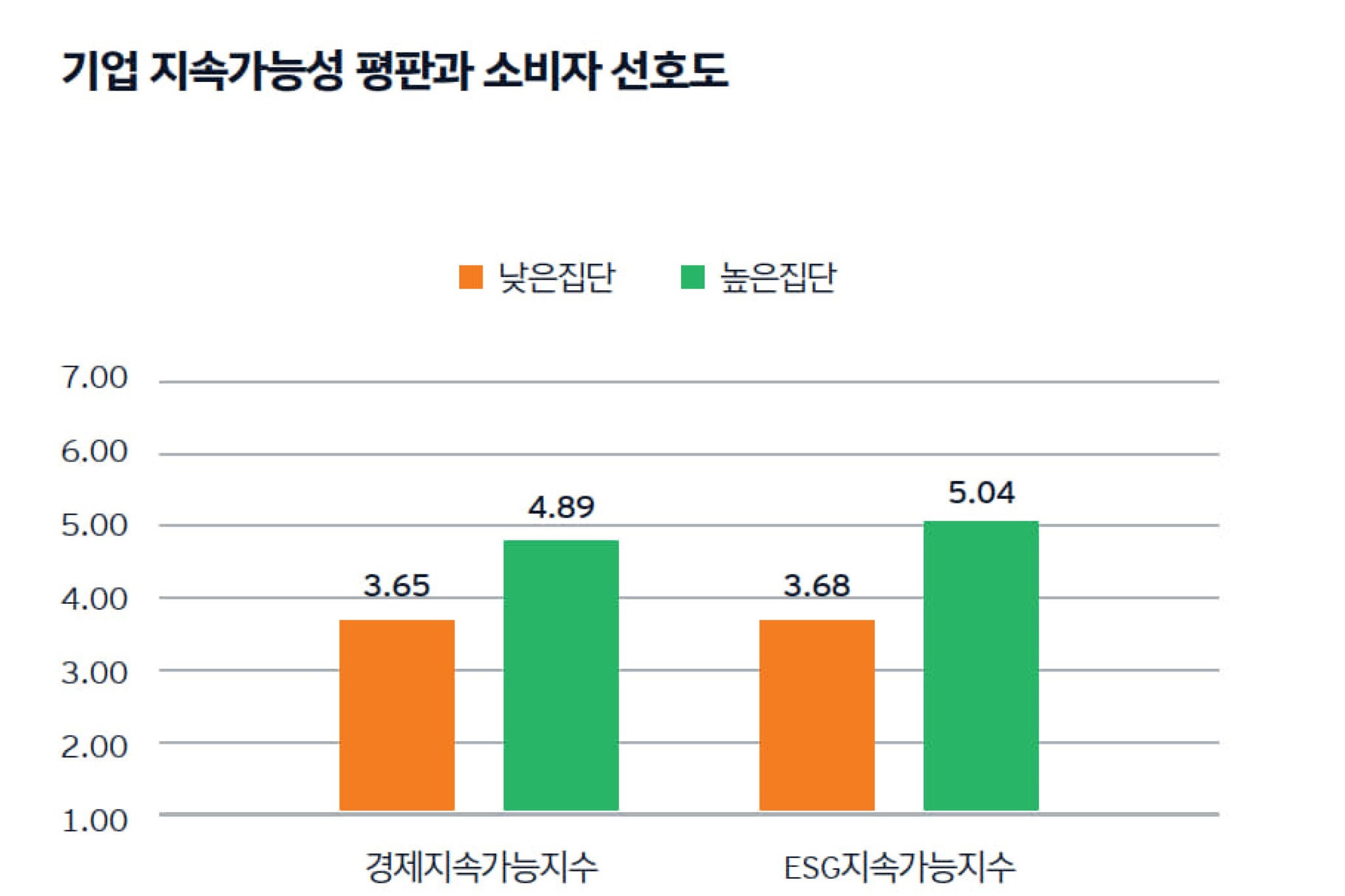 기업 지속가능성 평판과 소비자 선호도

낮은집단 높은집단

7.00
6.00
5.00
4.00
3.00
2.00
1.00

3.65
4.89
3.68
5.04

경제지속가능지수
ESG지속가능지수