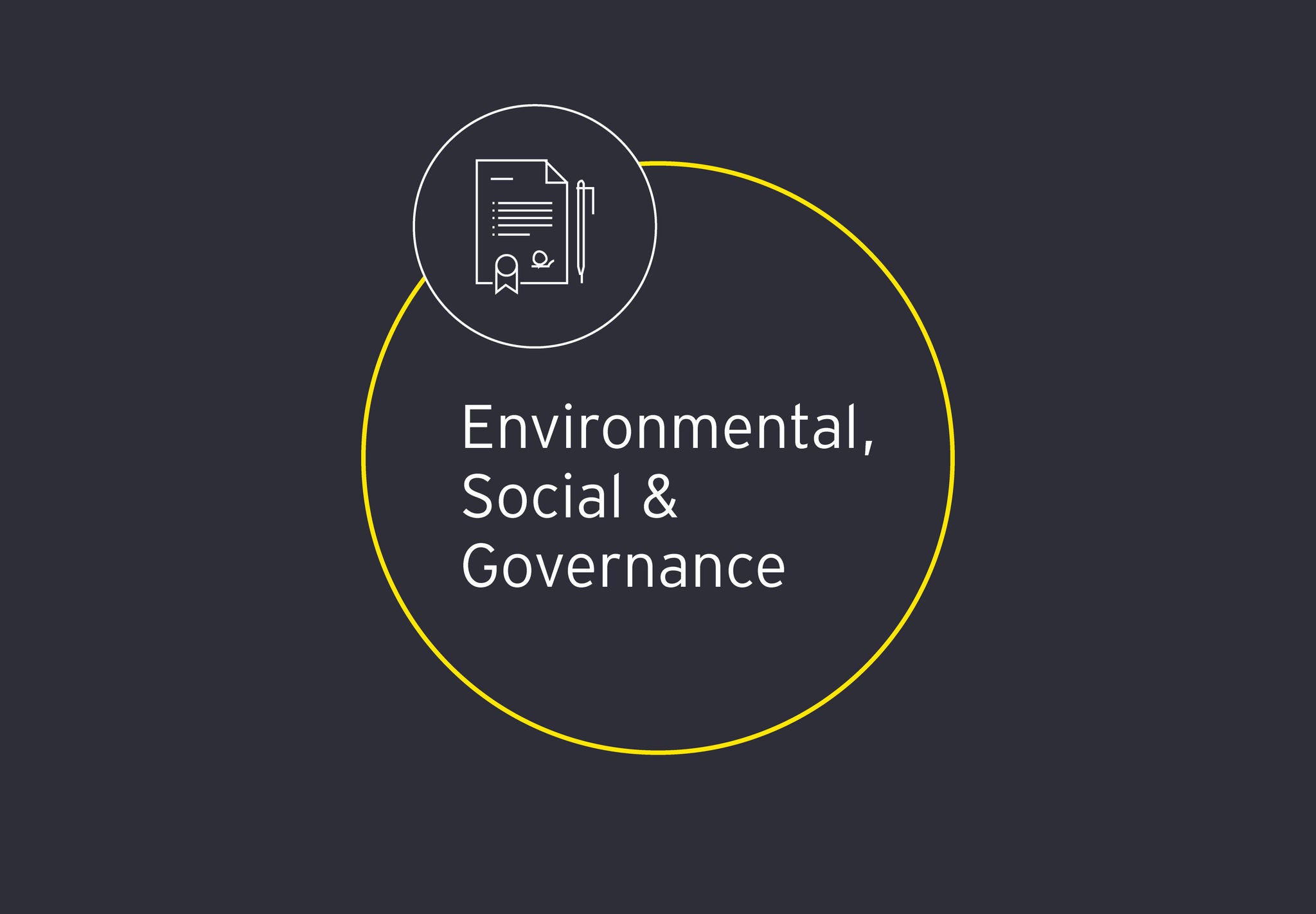 Environmental, Social & Governance