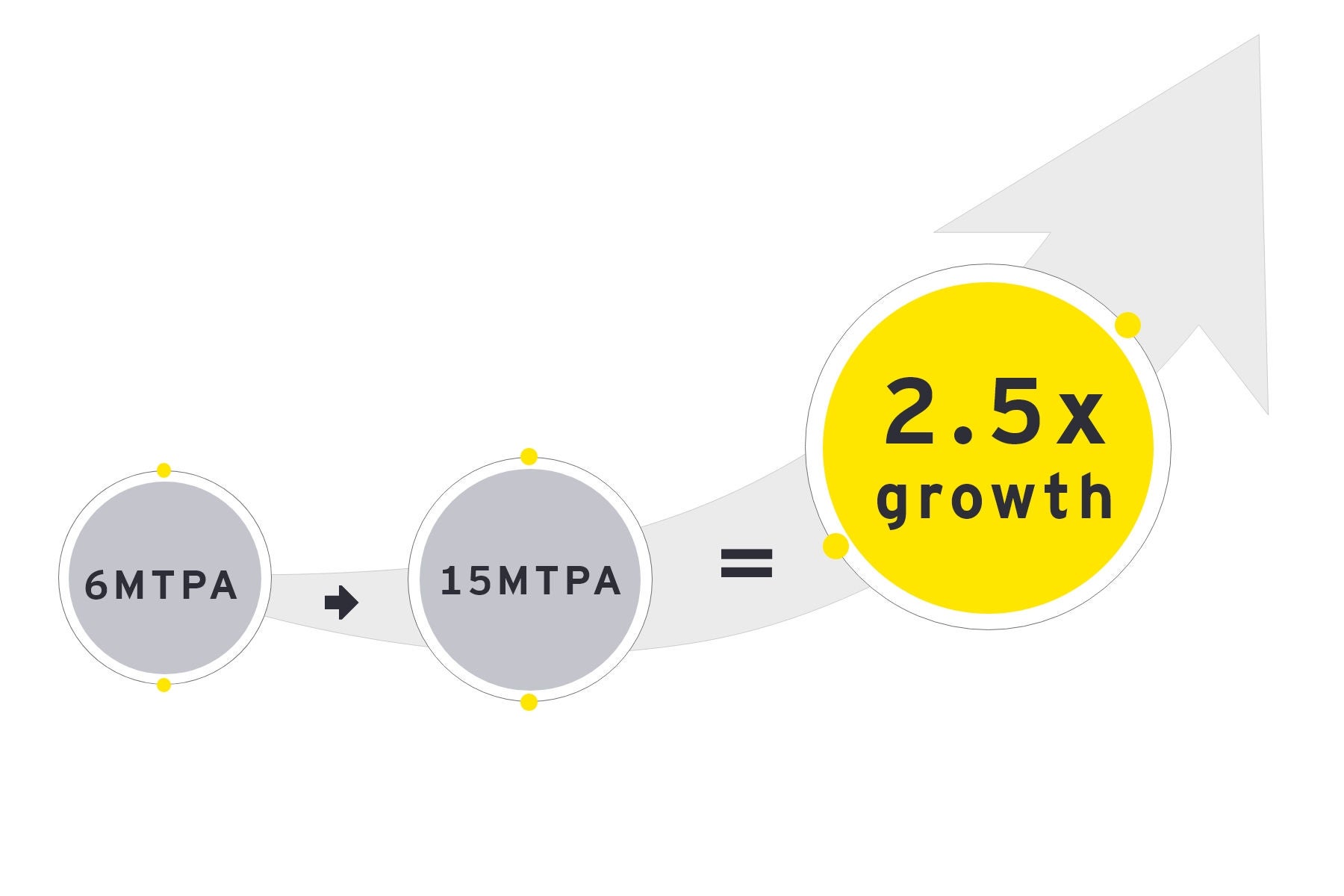 6MTPA

15MTPA

=

2.5x
growth