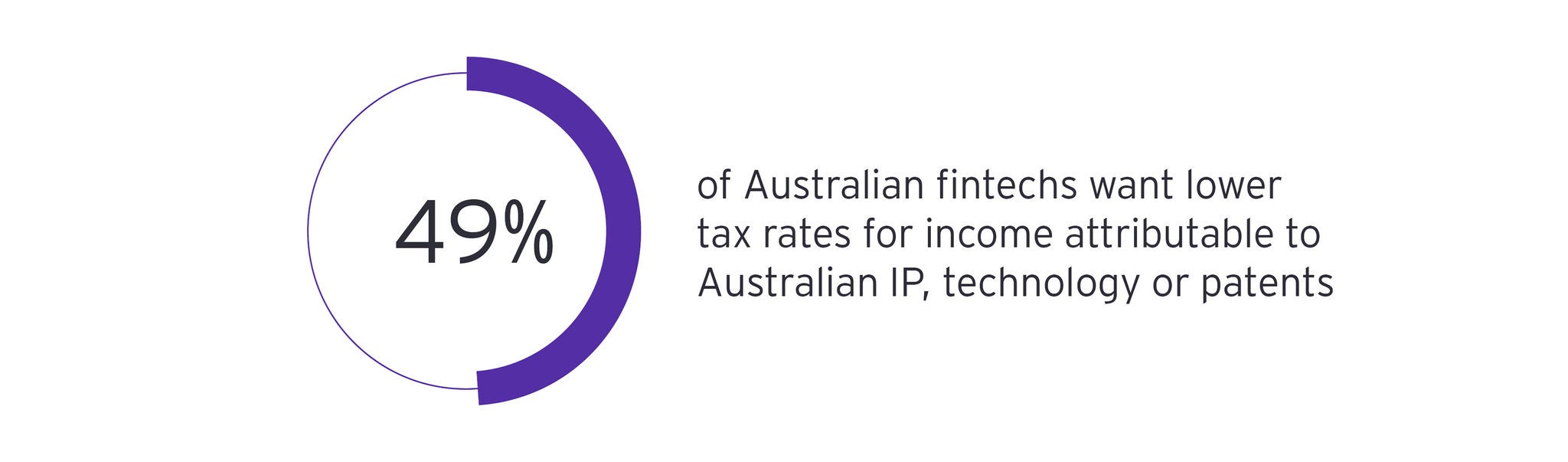 49%

of Australian fintechs want lower tax rates for income attributable to Australian IP, technology or patents