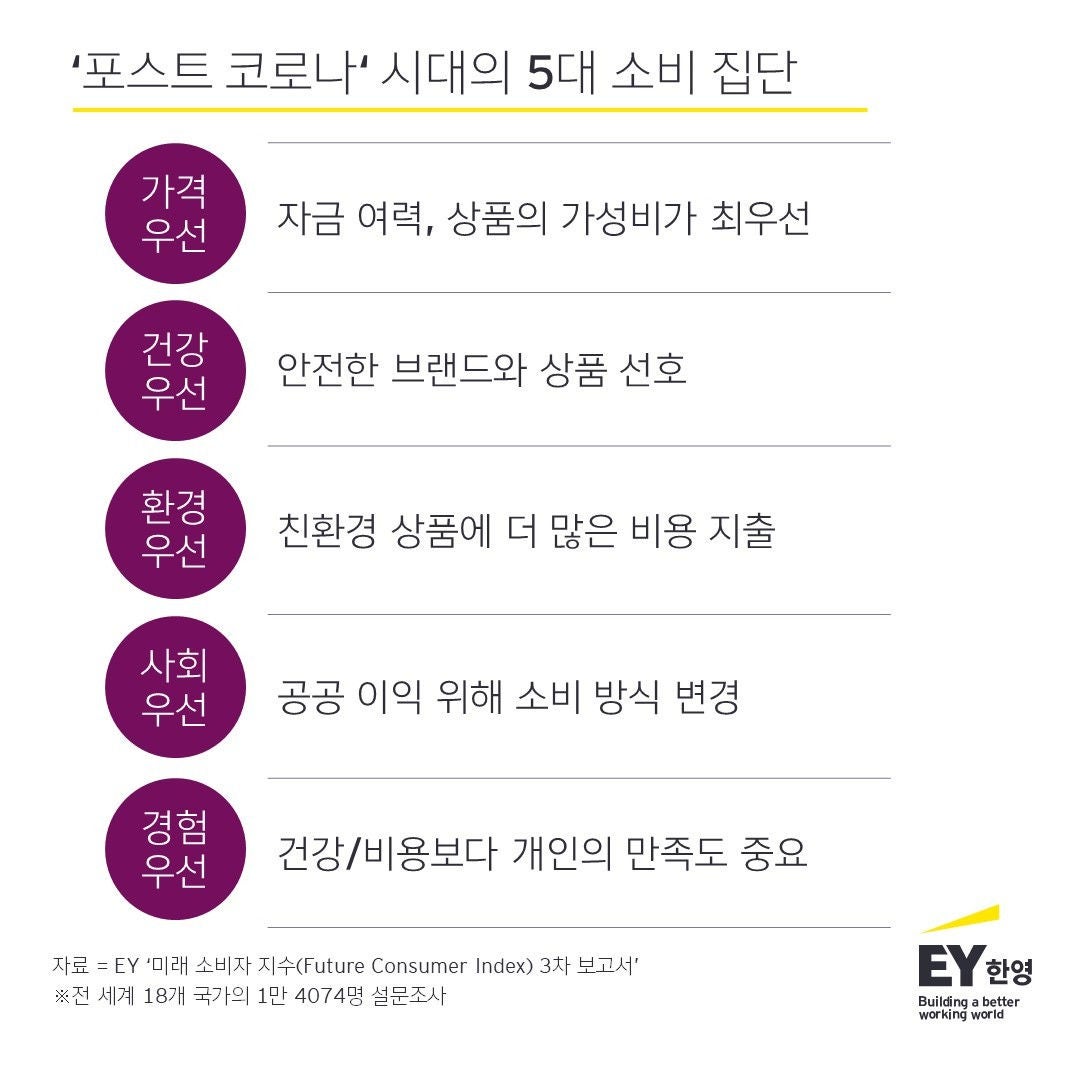 ‘포스트 코로나‘ 시대의 5대 소비 집단

가격 우선

자금 여력, 상품의 가성비가 최우선

건강 우선

안전한 브랜드와 상품 선호

환경 우선

친환경 상품에 더 많은 비용 지출

사회 우선

공공 이익 위해 소비 방식 변경

경험 우선

건강/비용보다 개인의 만족도 중요

자료 = EY ‘미래 소비자 지수(Future Consumer Index) 3차 보고서’
※전 세계 18개 국가의 1만 4074명 설문조사

EY 한영
Building a better working world