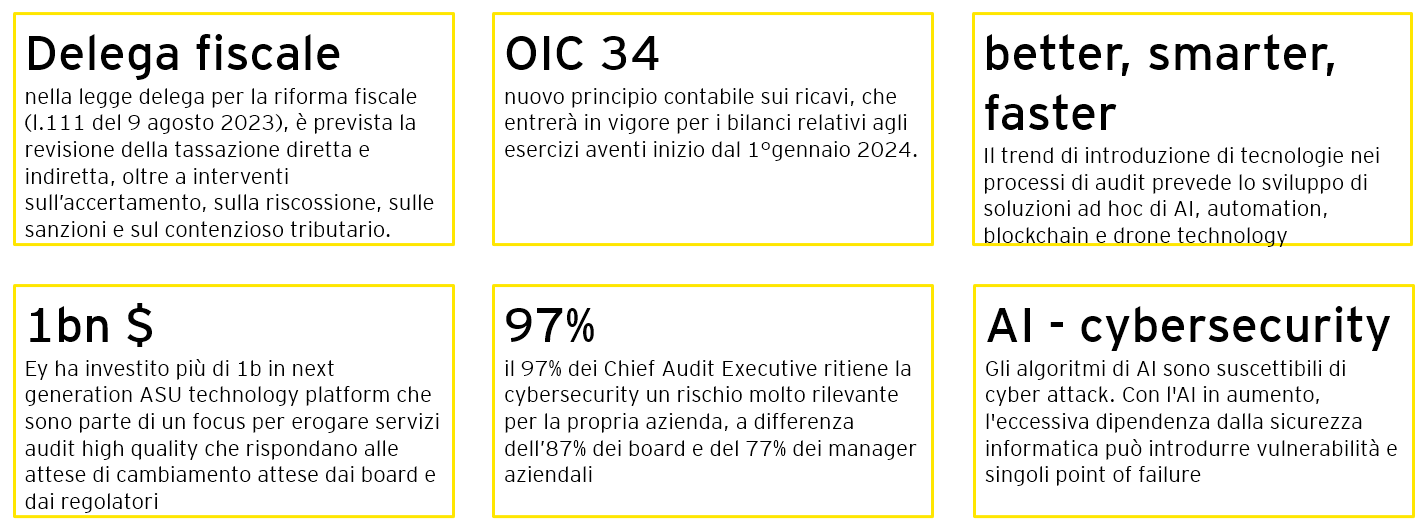 Delega fiscale
nella legge delega per la riforma fiscale (l.111 del 9 agosto 2023), è prevista la revisione della tassazione diretta e indiretta, oltre a interventi sull'accertamento, sulla riscossione, sulle sanzioni e sul contenzioso tributario.

OIC 34
nuovo principio contabile sui ricavi, che entrerà in vigore per i bilanci relativi agli esercizi aventi inizio dal 1°gennaio 2024.

better, smarter, faster
Il trend di introduzione di tecnologie nei processi di audit prevede lo sviluppo di soluzioni ad hoc di AI, automation, blockchain e drone technology

1bn $
Ey ha investito più di 1b in next generation ASU technology platform che sono parte di un focus per erogare servizi audit high quality che rispondano alle attese di cambiamento attese dai board e dai regolatori

97%
il 97% dei Chief Audit Executive ritiene la cybersecurity un rischio molto rilevante per la propria azienda, a differenza dell'87% dei board e del 77% dei manager aziendali

AI - cybersecurity
Gli algoritmi di AI sono suscettibili di cyber attack. Con l'AI in aumento, l'eccessiva dipendenza dalla sicurezza informatica può introdurre vulnerabilità e singoli point of failure