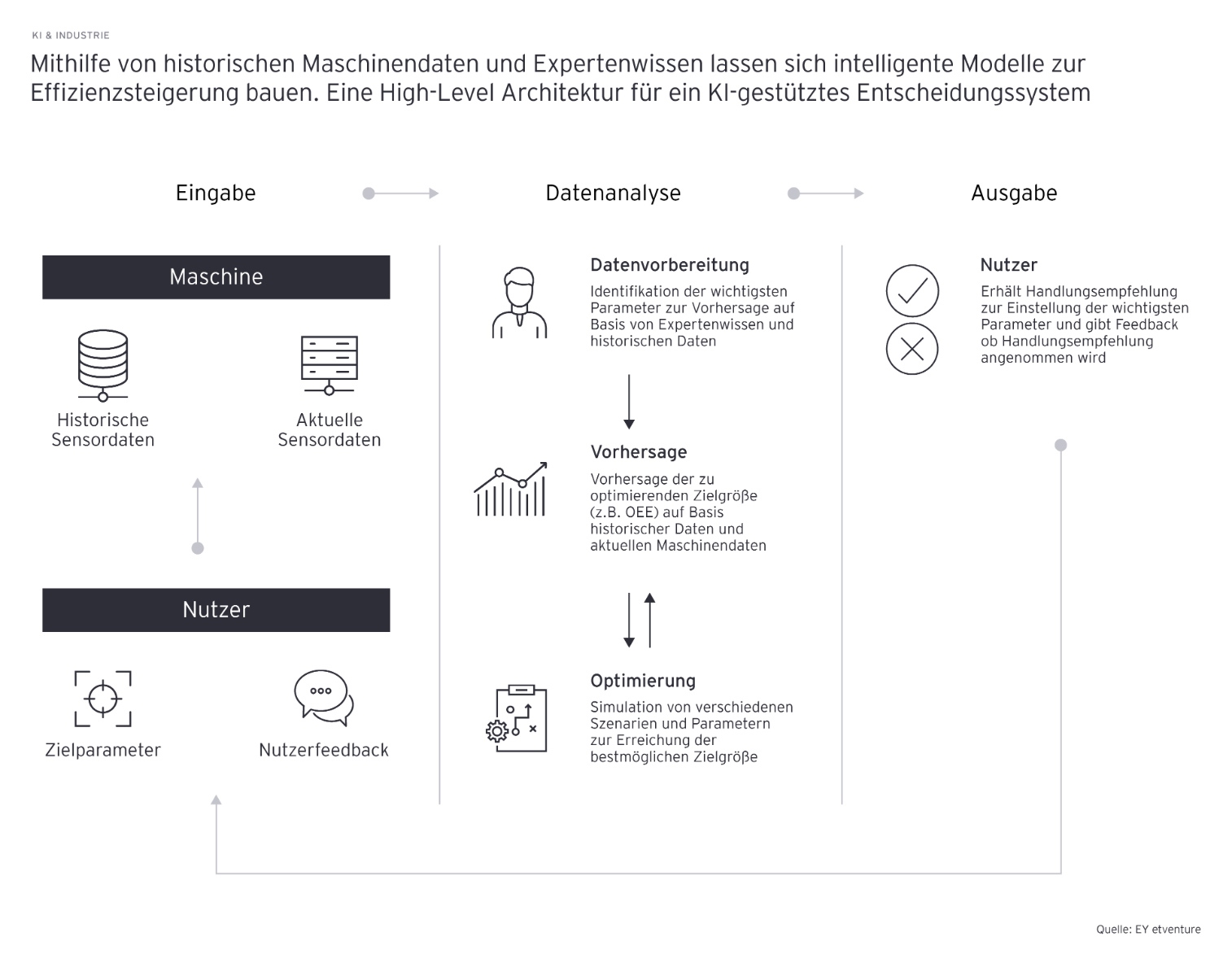 KI & INDUSTRIE

Mithilfe von historischen Maschinendaten und Expertenwissen lassen sich intelligente Modelle zur Effizienzsteigerung bauen. Eine High-Level Architektur für ein KI-gestütztes Entscheidungssystem

Eingabe

Maschine

Historische Sensordaten

Aktuelle Sensordaten

Nutzer

Zielparameter

Nutzerfeedback

Datenanalyse

Datenvorbereitung

Identifikation der wichtigsten Parameter zur Vorhersage auf Basis von Expertenwissen und historischen Daten

Vorhersage

Vorhersage der zu optimierenden Zielgröße (z.B. OEE) auf Basis historischer Daten und aktuellen Maschinendaten

Optimierung

Simulation von verschiedenen Szenarien und Parametern zur Erreichung der bestmöglichen Zielgröße

Ausgabe

Nutzer

Erhält Handlungsempfehlung zur Einstellung der wichtigsten Parameter und gibt Feedback ob Handlungsempfehlung angenommen wird

Quelle: EY etventure