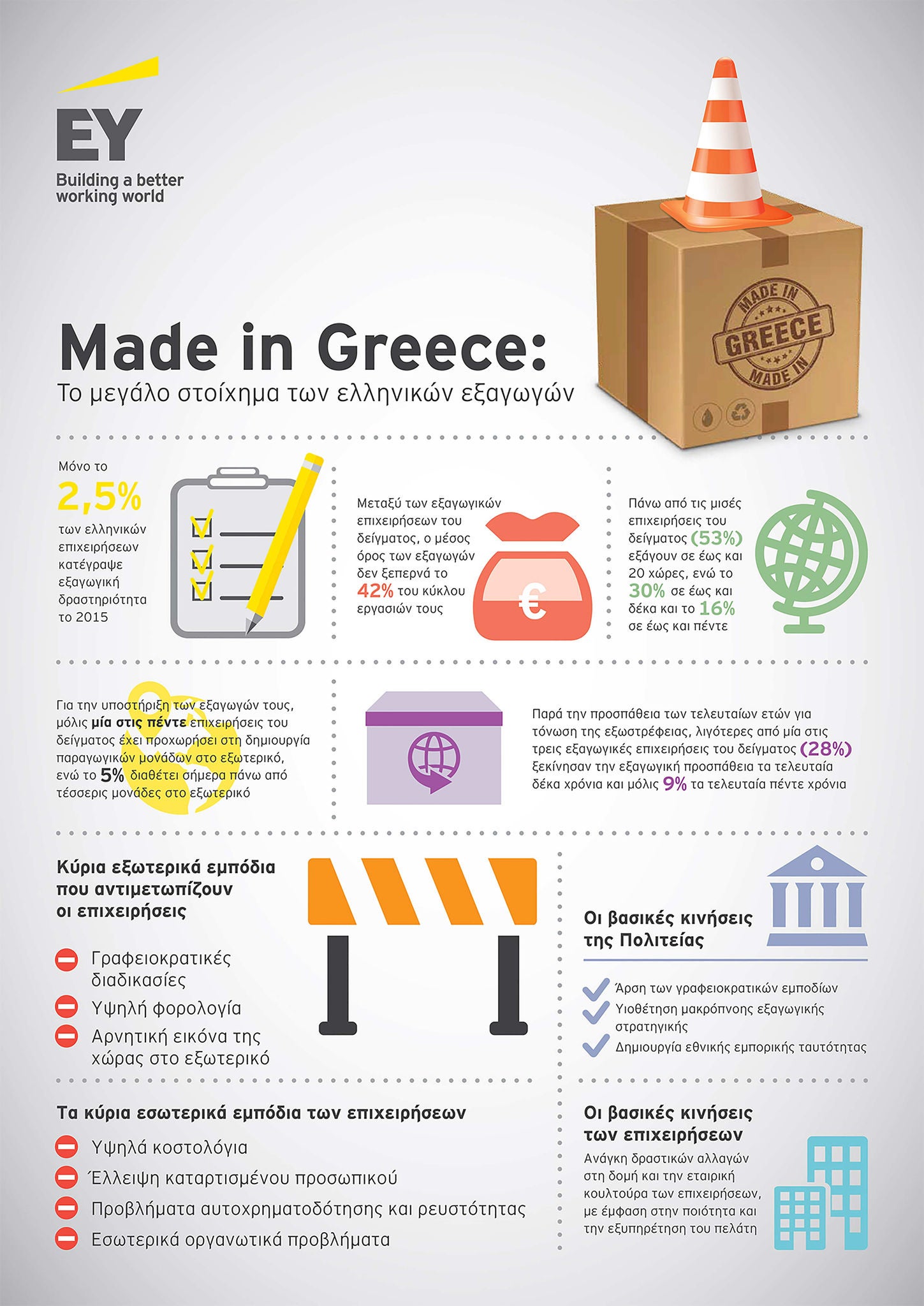 EY
Building a better working world

MADE IN
GREECE
MADE IN

Made in Greece:
Το μεγάλο στοίχημα των ελληνικών εξαγωγών

Μόνο το
2,5%
των ελληνικών επιχειρήσεων κατέγραψε εξαγωγική δραστηριότητα το 2015

Μεταξύ των εξαγωγικών επιχειρήσεων του δείγματος, ο μέσος όρος των εξαγωγών δεν ξεπερνά το 42% του κύκλου εργασιών τους

€

Πάνω από τις μισές επιχειρήσεις του δείγματος (53%) εξάγουν σε έως και 20 χώρες, ενώ το 30% σε έως και δέκα και το 16% σε έως και πέντε

Για την υποστήριξη των εξαγωγών τους, μόλις μία στις πέντε επιχειρήσεις του δείγματος έχει προχωρήσει στη δημιουργία παραγωγικών μονάδων στο εξωτερικό, ενώ το 5% διαθέτει σήμερα πάνω από τέσσερις μονάδες στο εξωτερικό

Παρά την προσπάθεια των τελευταίων ετών για τόνωση της εξωστρέφειας, λιγότερες από μία στις τρεις εξαγωγικές επιχειρήσεις του δείγματος (28%) ξεκίνησαν την εξαγωγική προσπάθεια τα τελευταία δέκα χρόνια και μόλις 9% τα τελευταία πέντε χρόνια

Κύρια εξωτερικά εμπόδια που αντιμετωπίζουν οι επιχειρήσεις

Γραφειοκρατικές διαδικασίες
Υψηλή φορολογία
Αρνητική εικόνα της χώρας στο εξωτερικό

Οι βασικές κινήσεις της Πολιτείας

Άρση των γραφειοκρατικών εμποδίων
Υιοθέτηση μακρόπνοης εξαγωγικής στρατηγικής
Δημιουργία εθνικής εμπορικής ταυτότητας

Τα κύρια εσωτερικά εμπόδια των επιχειρήσεων

Υψηλά κοστολόγια
Έλλειψη καταρτισμένου προσωπικού
Προβλήματα αυτοχρηματοδότησης και ρευστότητας
Εσωτερικά οργανωτικά προβλήματα

Οι βασικές κινήσεις των επιχειρήσεων

Ανάγκη δραστικών αλλαγών στη δομή και την εταιρική κουλτούρα των επιχειρήσεων, με έμφαση στην ποιότητα και την εξυπηρέτηση του πελάτη