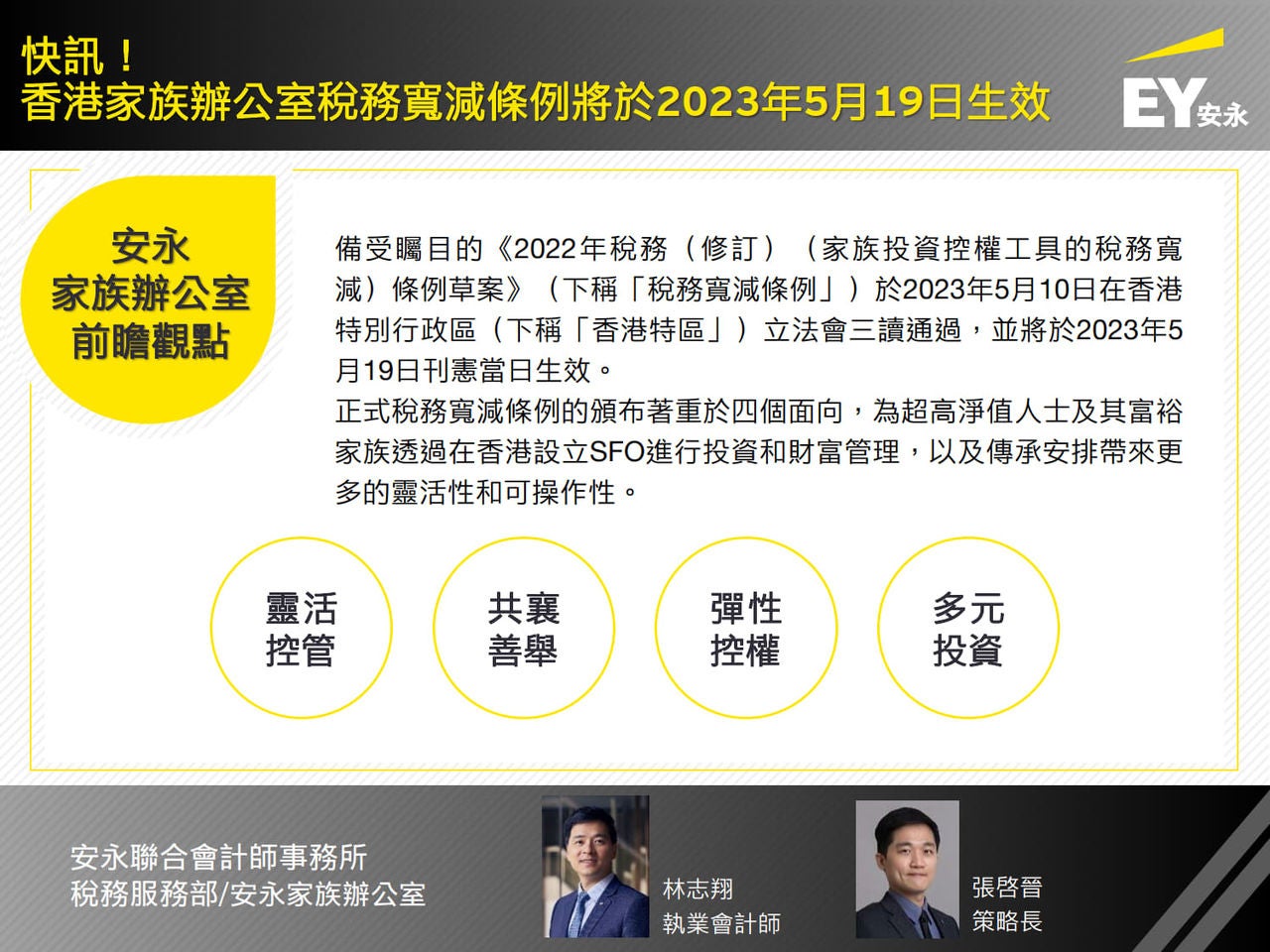 快訊！
香港家族辦公室稅務寬減條例將於2023年5月19日生效

EY 安永

安永
家族辦公室
前瞻觀點

備受矚目的《2022年稅務（修訂）（家族投資控權工具的稅務寬減）條例草案》（下稱「稅務寬減條例」）於2023年5月10日在香港特別行政區（下稱「香港特區」）立法會三讀通過，並將於2023年5月19日刊憲當日生效。
正式稅務寬減條例的頒布著重於四個面向，為超高淨值人士及其富裕家族透過在香港設立SFO進行投資和財富管理，以及傳承安排帶來更多的靈活性和可操作性。

靈活
控管

共襄
善舉

彈性
控權

多元
投資

安永聯合會計師事務所
稅務服務部/安永家族辦公室

林志翔
執業會計師

張啓晉
策略長